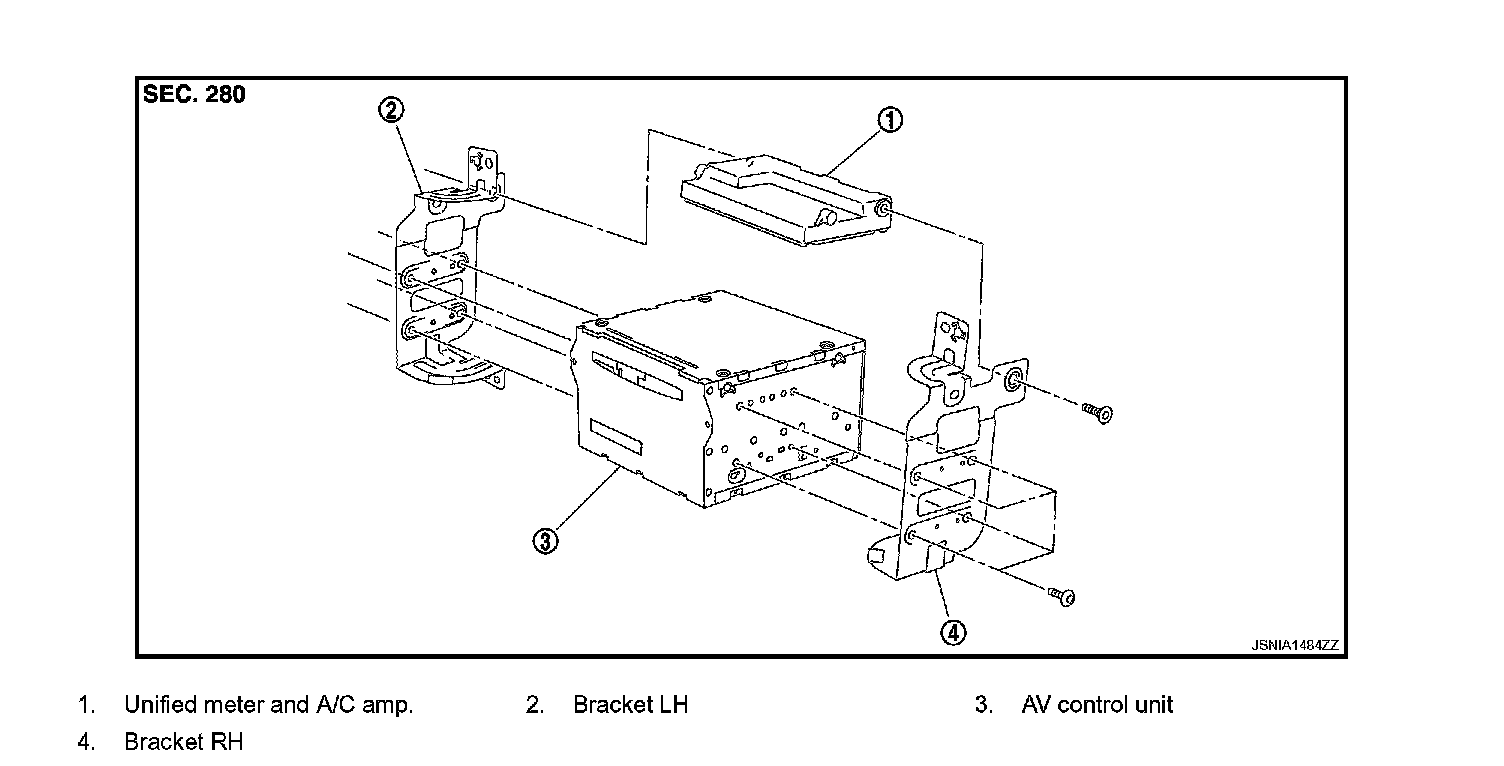 SEC. 280

2

1

3

4

JSNIA1484ZZ

1. Unified meter and A/C amp.
2. Bracket LH
3. AV control unit
4. Bracket RH