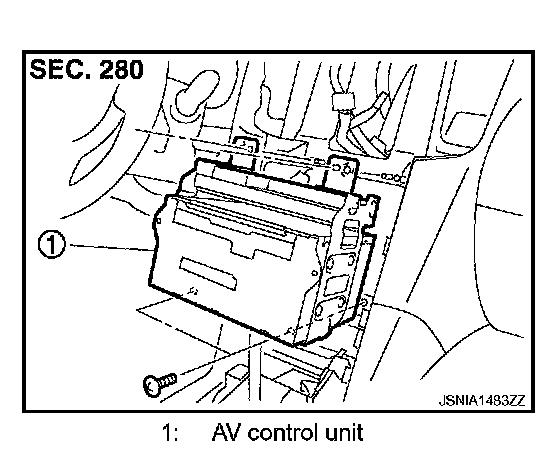 SEC. 280

①

JSNIA1483ZZ

1: AV control unit