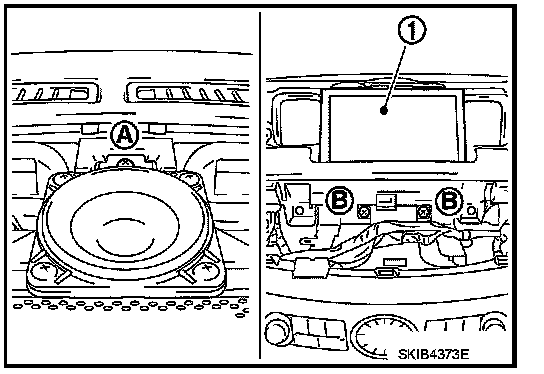 A

1

B

B

SKIB4373E