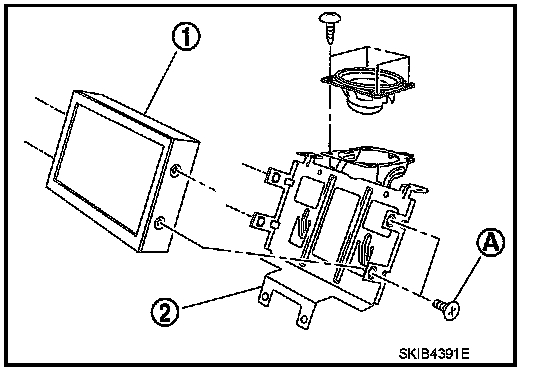 1
A
2
SKIB4391E