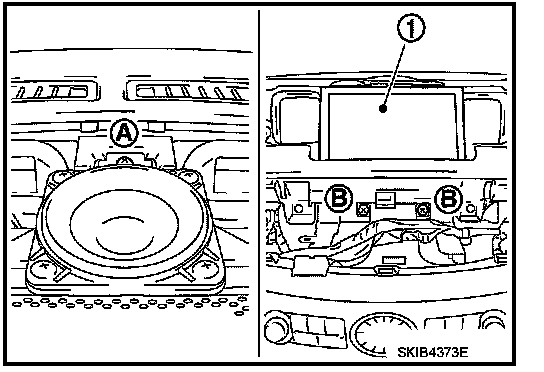 A

1

B

B

SKIB4373E