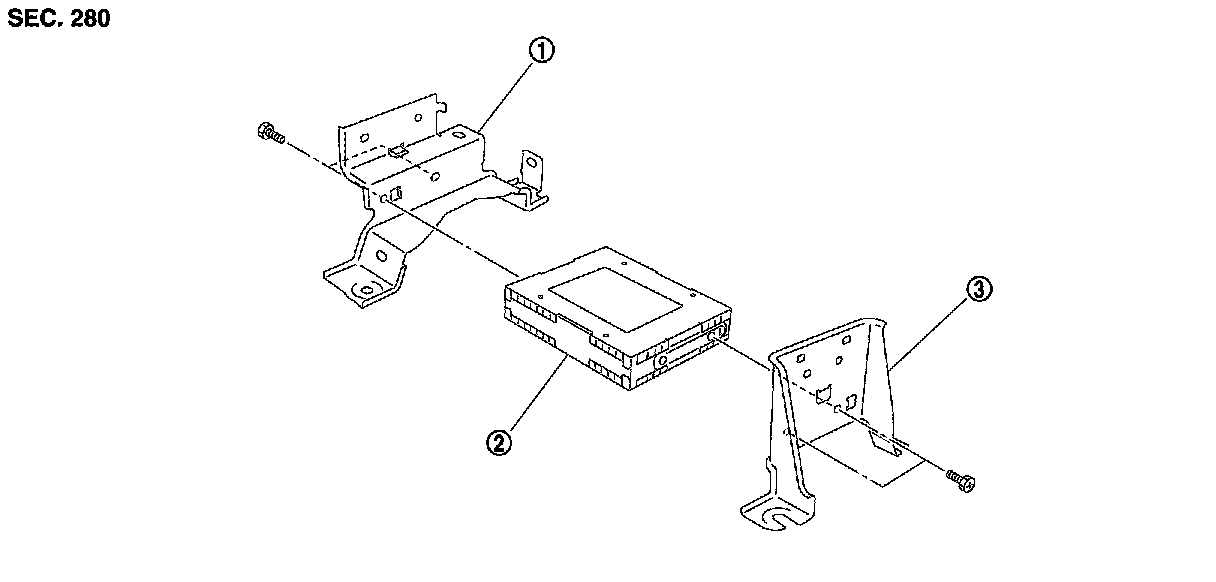 SEC. 280

①

②

③