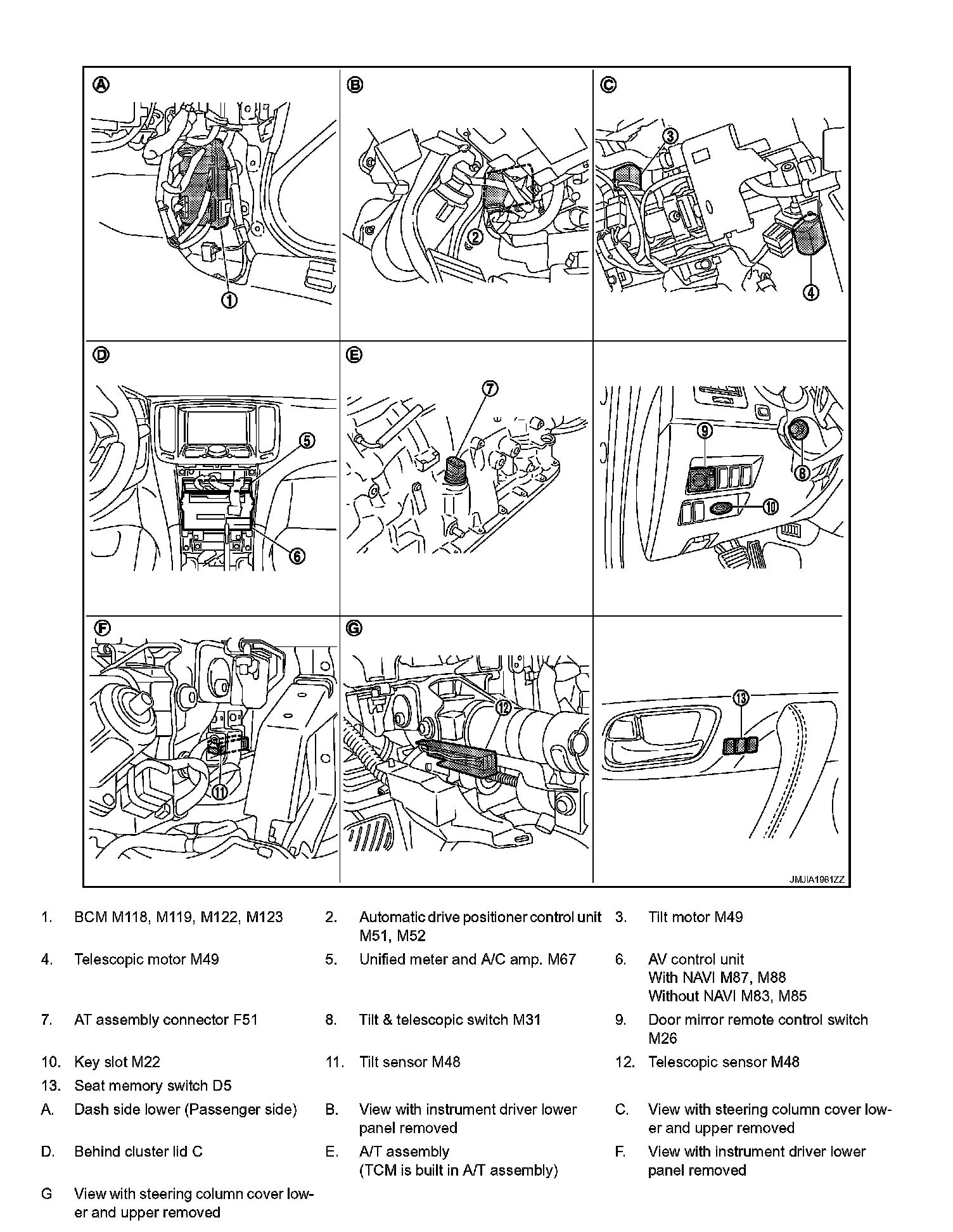 A
1
B
2
C
3
4
D
5
6
E
7
9
8
10
F
11
G
12
13
JMJIA1961ZZ

1. BCM M118, M119, M122, M123
2. Automatic drive positioner control unit M51, M52
3. Tilt motor M49
4. Telescopic motor M49
5. Unified meter and A/C amp. M67
6. AV control unit
With NAVI M87, M88
Without NAVI M83, M85
7. AT assembly connector F51
8. Tilt & telescopic switch M31
9. Door mirror remote control switch M26
10. Key slot M22
11. Tilt sensor M48
12. Telescopic sensor M48
13. Seat memory switch D5
A. Dash side lower (Passenger side)
B. View with instrument driver lower panel removed
C. View with steering column cover lower and upper removed
D. Behind cluster lid C
E. A/T assembly
(TCM is built in A/T assembly)
F. View with instrument driver lower panel removed
G View with steering column cover lower and upper removed