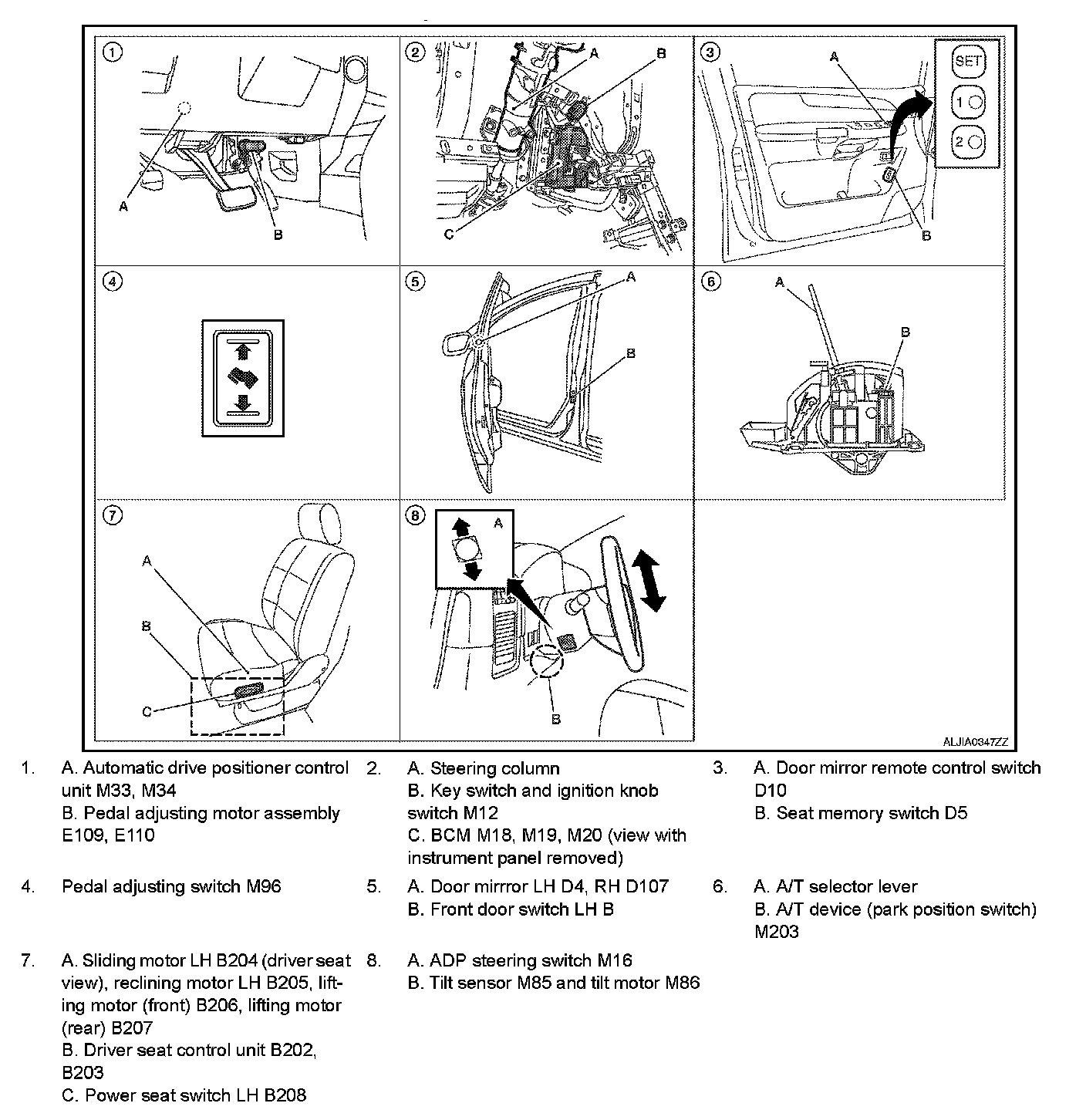 ①
A
B

②
A
B
C

③
A
SET
1
2
B

④

⑤
A
B

⑥
A
B

⑦
A
B
C

⑧
A
B

ALJIA0347ZZ

1. A. Automatic drive positioner control unit M33, M34
B. Pedal adjusting motor assembly E109, E110

2. A. Steering column
B. Key switch and ignition knob switch M12
C. BCM M18, M19, M20 (view with instrument panel removed)

3. A. Door mirror remote control switch D10
B. Seat memory switch D5

4. Pedal adjusting switch M96

5. A. Door mirrror LH D4, RH D107
B. Front door switch LH B

6. A. A/T selector lever
B. A/T device (park position switch) M203

7. A. Sliding motor LH B204 (driver seat view), reclining motor LH B205, lifting motor (front) B206, lifting motor (rear) B207
B. Driver seat control unit B202, B203
C. Power seat switch LH B208

8. A. ADP steering switch M16
B. Tilt sensor M85 and tilt motor M86