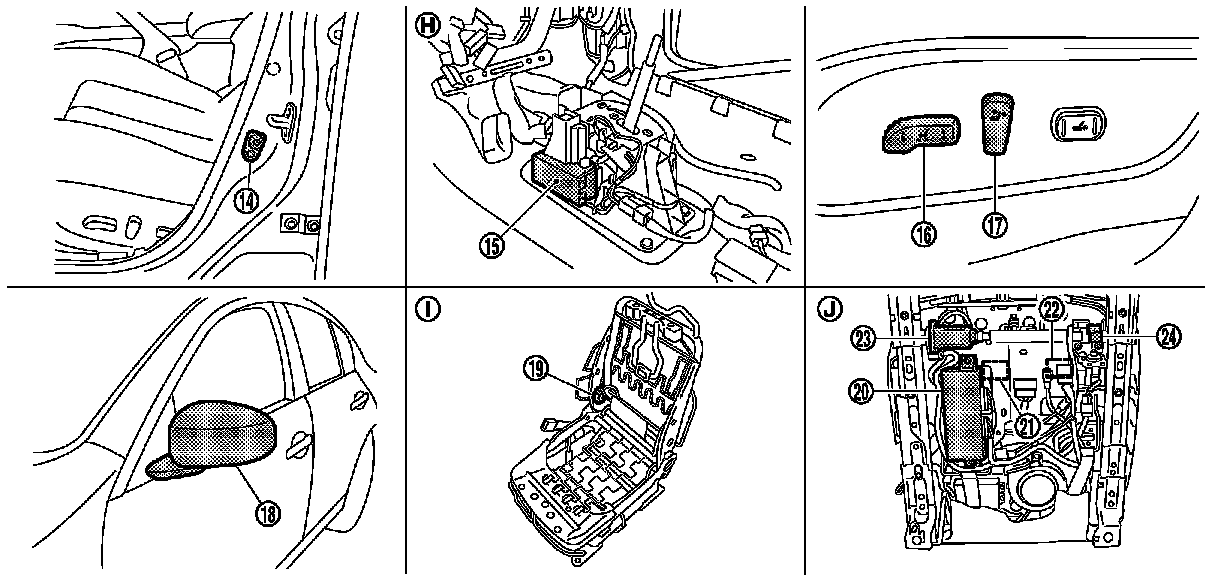 14
H
15
16
17
18
I
19
J
23
22
24
20
21