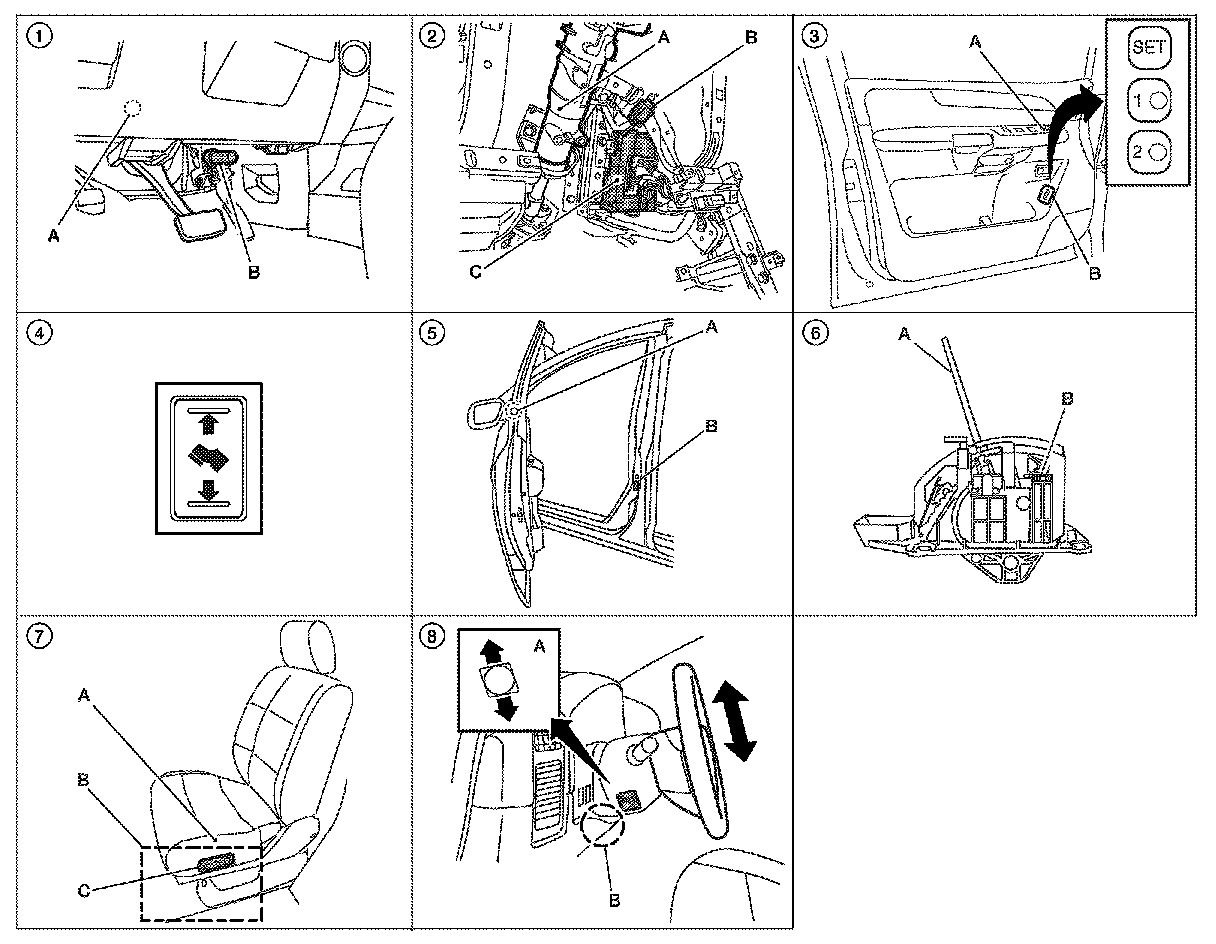 1
A
B

2
A
B
C

3
A
SET
1
2
B

4

5
A
B

6
A
B

7
A
B
C

8
A
B