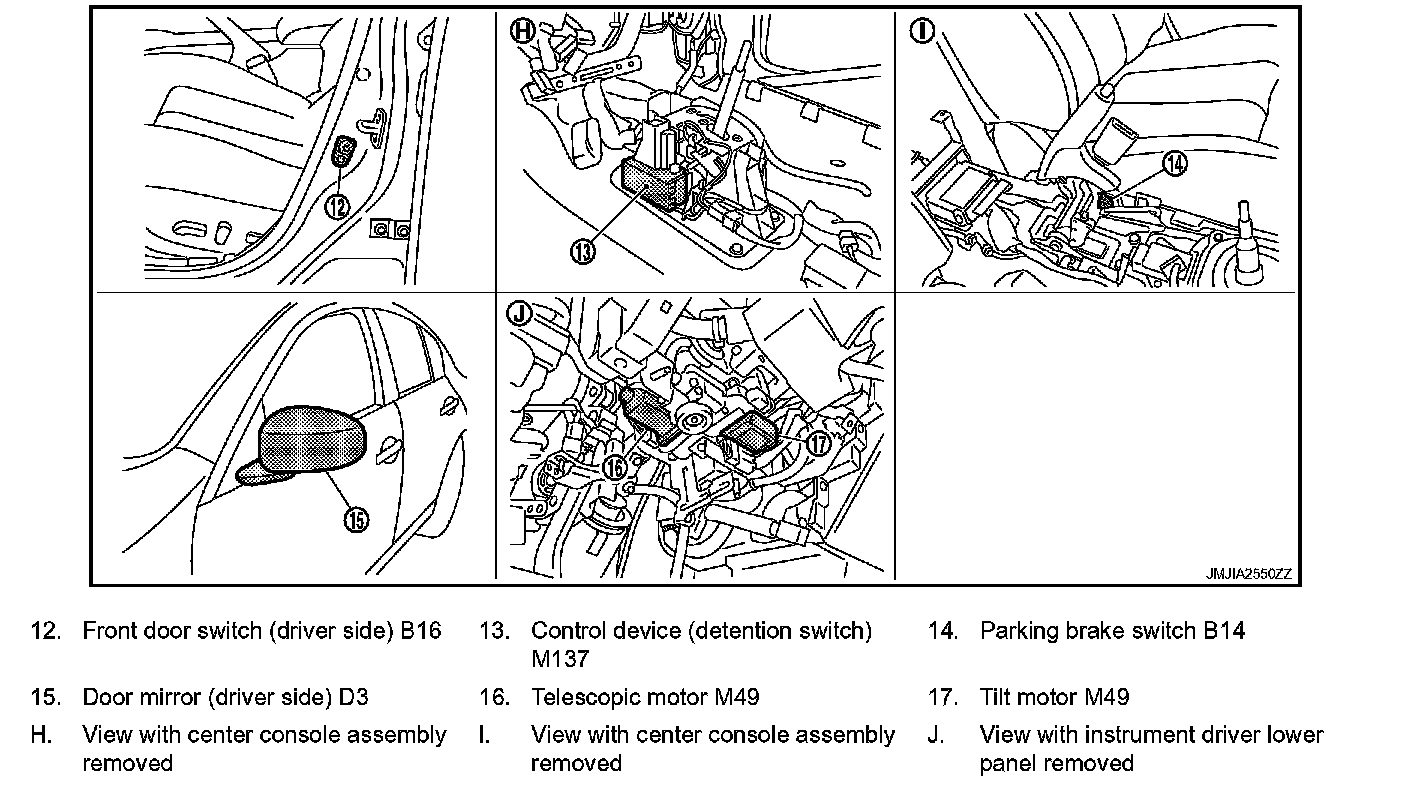 12

H

13

I

14

15

J

16

17

JMJIA2550ZZ

12. Front door switch (driver side) B16
13. Control device (detention switch) M137
14. Parking brake switch B14
15. Door mirror (driver side) D3
16. Telescopic motor M49
17. Tilt motor M49
H. View with center console assembly removed
I. View with center console assembly removed
J. View with instrument driver lower panel removed