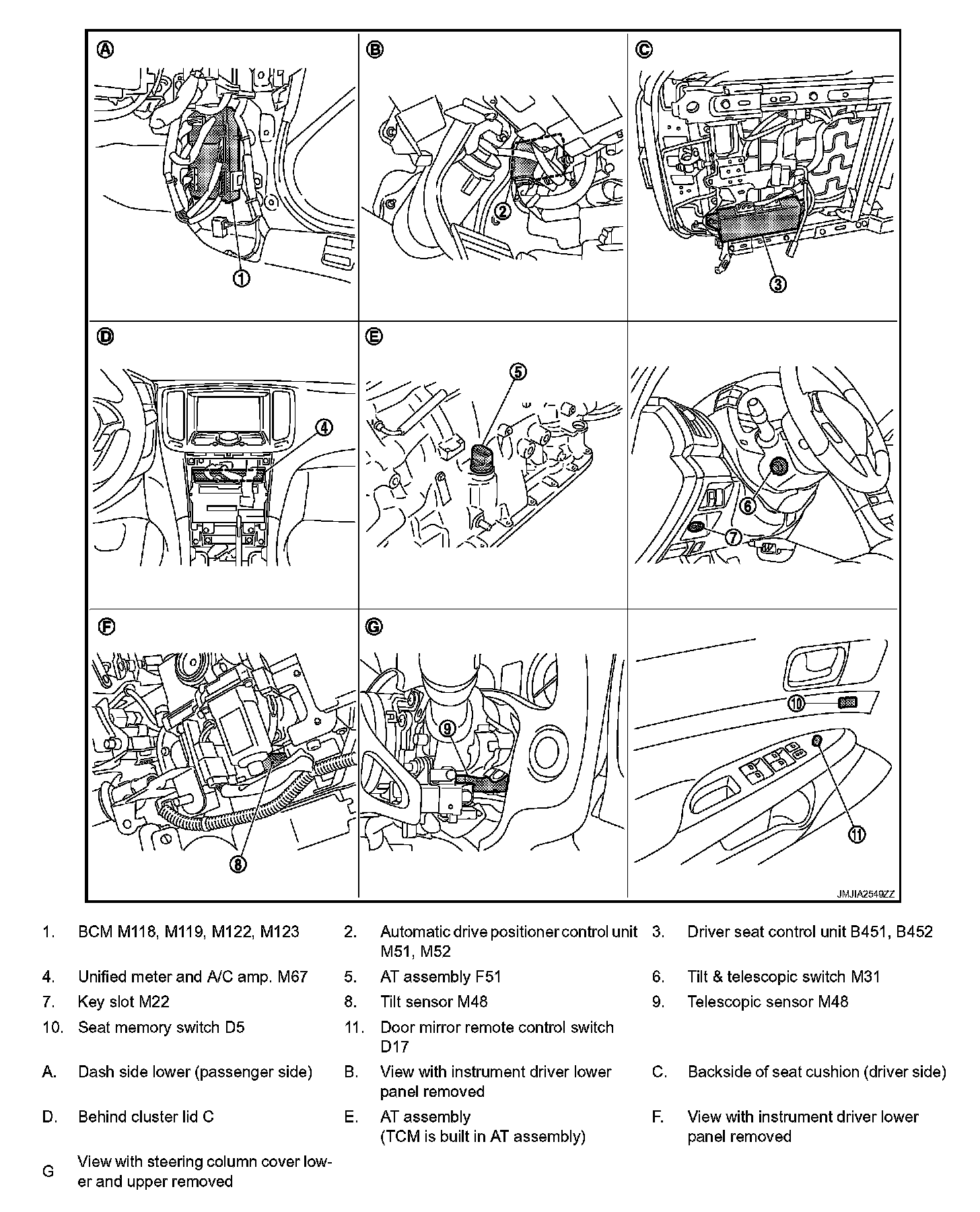 Ⓐ ① Ⓑ ② Ⓒ ③
Ⓓ ④ Ⓔ ⑤ ⑥ ⑦
Ⓕ ⑧ Ⓖ ⑨ ⑩ ⑪

JMJIA2549ZZ

1. BCM M118, M119, M122, M123
2. Automatic drive positioner control unit M51, M52
3. Driver seat control unit B451, B452
4. Unified meter and A/C amp. M67
5. AT assembly F51
6. Tilt & telescopic switch M31
7. Key slot M22
8. Tilt sensor M48
9. Telescopic sensor M48
10. Seat memory switch D5
11. Door mirror remote control switch D17
A. Dash side lower (passenger side)
B. View with instrument driver lower panel removed
C. Backside of seat cushion (driver side)
D. Behind cluster lid C
E. AT assembly (TCM is built in AT assembly)
F. View with instrument driver lower panel removed
G View with steering column cover lower and upper removed