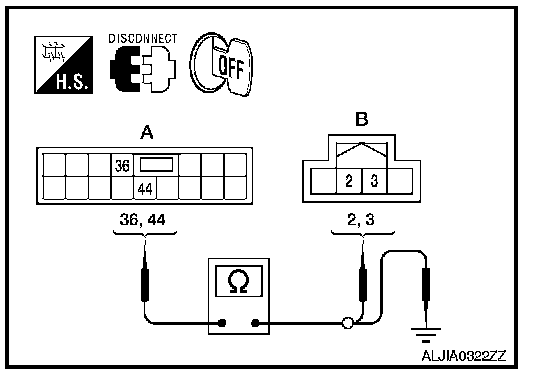 H.S.

DISCONNECT

OFF

A

36

44

36, 44

B

2

3

2, 3

Ω

ALJIA0322ZZ