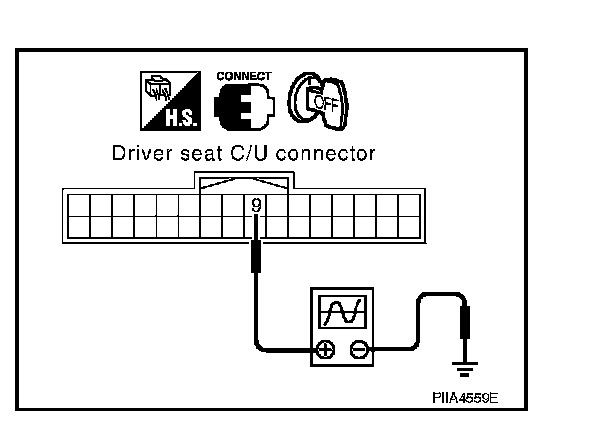 H.S.

CONNECT

OFF

Driver seat C/U connector

9

PIIA4559E