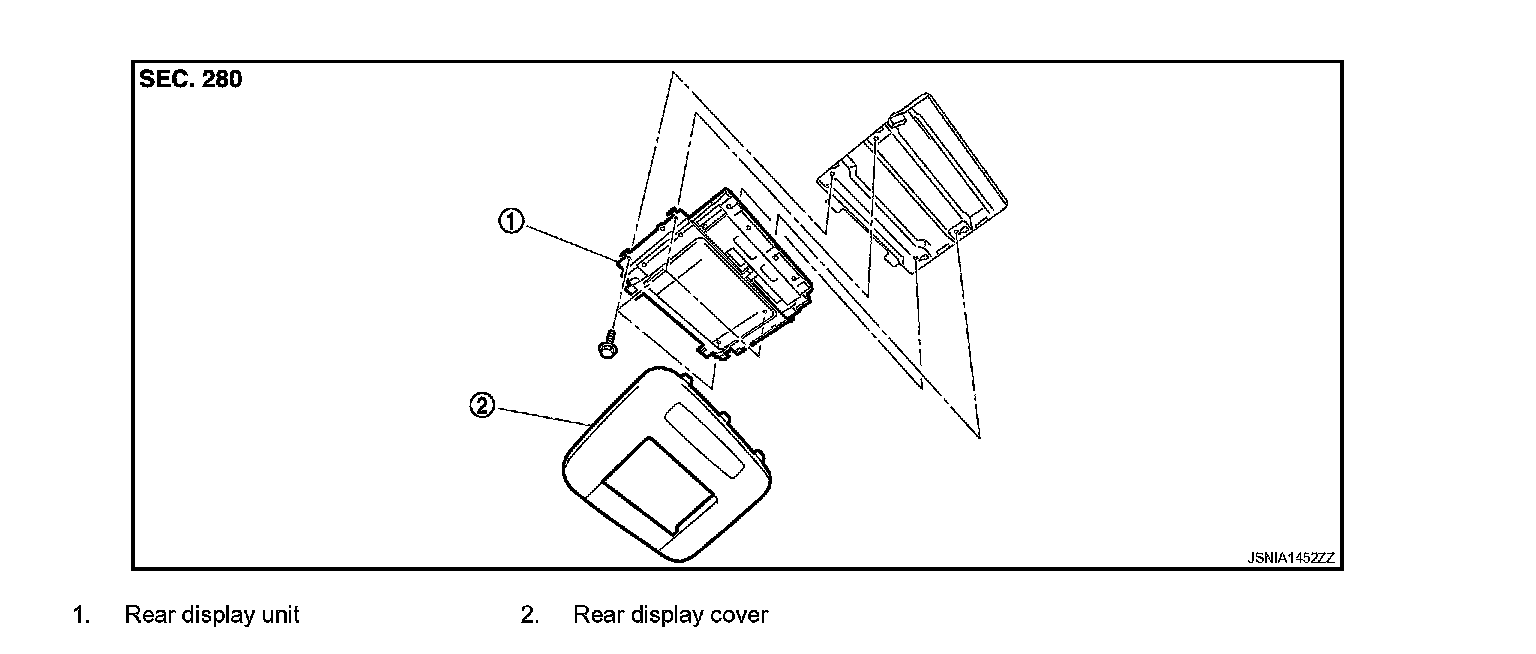 SEC. 280

1

2

JSNIA1452ZZ

1. Rear display unit

2. Rear display cover