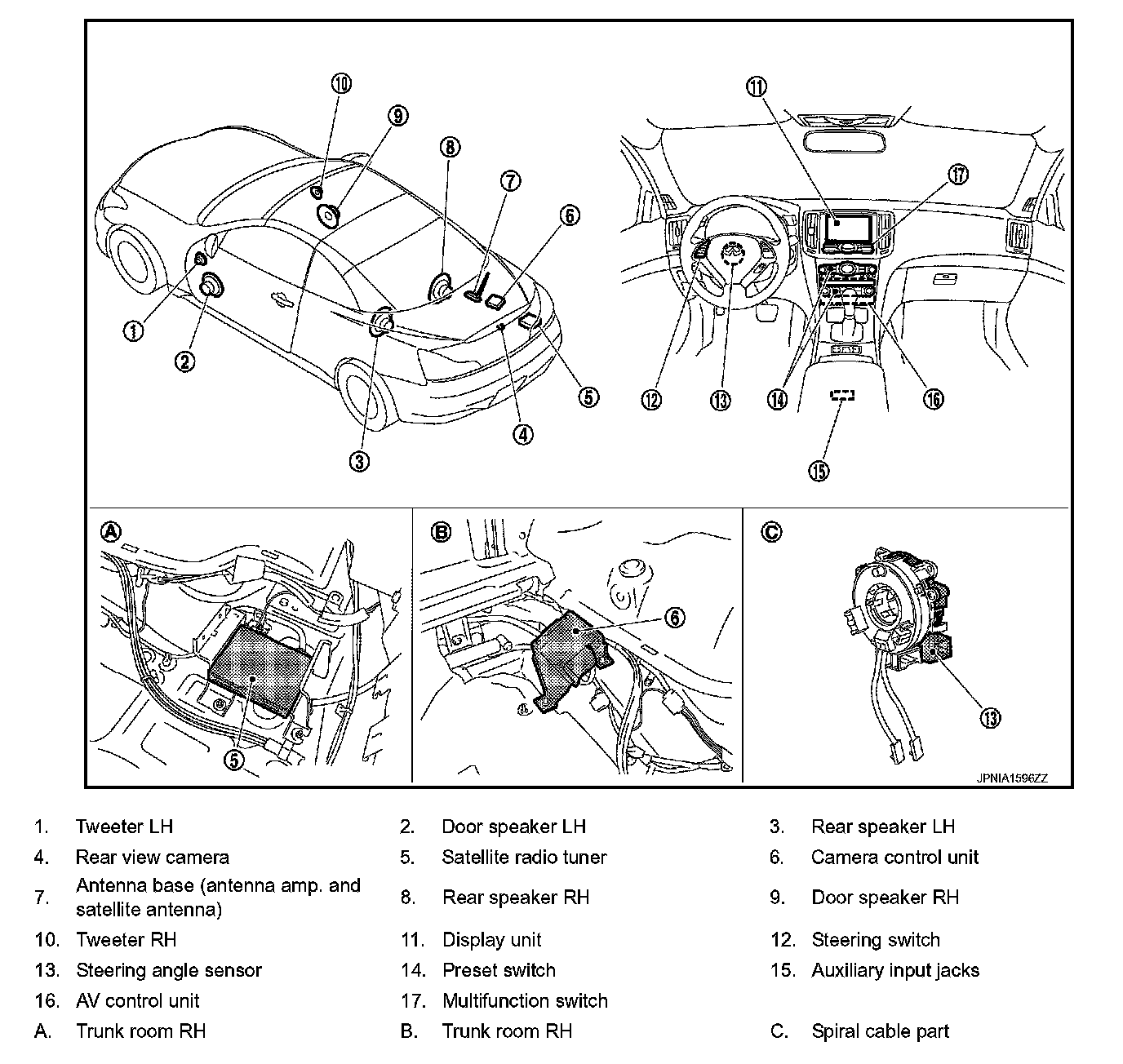 10
9
8
7
6
1
2
3
4
5
11
17
12
13
14
16
15
A
5
B
6
C
13
JPNIA1596ZZ

| | | | | | |
|---|---|---|---|---|---|
| 1. | Tweeter LH | 2. | Door speaker LH | 3. | Rear speaker LH |
| 4. | Rear view camera | 5. | Satellite radio tuner | 6. | Camera control unit |
| 7. | Antenna base (antenna amp. and satellite antenna) | 8. | Rear speaker RH | 9. | Door speaker RH |
| 10. | Tweeter RH | 11. | Display unit | 12. | Steering switch |
| 13. | Steering angle sensor | 14. | Preset switch | 15. | Auxiliary input jacks |
| 16. | AV control unit | 17. | Multifunction switch | | |
| A. | Trunk room RH | B. | Trunk room RH | C. | Spiral cable part |