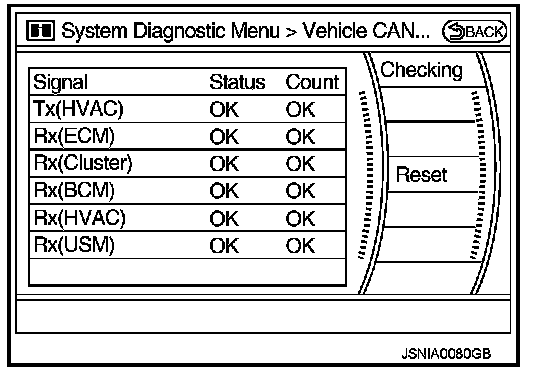 System Diagnostic Menu > Vehicle CAN... BACK

| Signal | Status | Count |
|---|---|---|
| Tx(HVAC) | OK | OK |
| Rx(ECM) | OK | OK |
| Rx(Cluster) | OK | OK |
| Rx(BCM) | OK | OK |
| Rx(HVAC) | OK | OK |
| Rx(USM) | OK | OK |

Checking

Reset

JSNIA0080GB