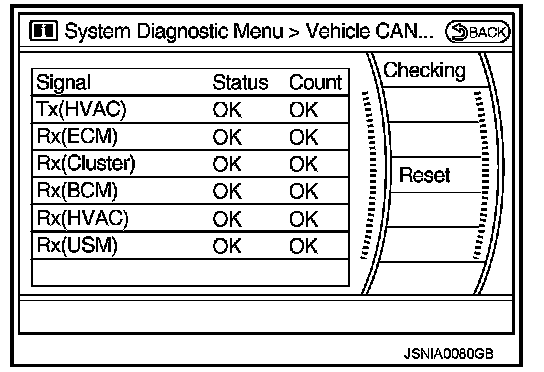 System Diagnostic Menu > Vehicle CAN... BACK

| Signal | Status | Count |
|---|---|---|
| Tx(HVAC) | OK | OK |
| Rx(ECM) | OK | OK |
| Rx(Cluster) | OK | OK |
| Rx(BCM) | OK | OK |
| Rx(HVAC) | OK | OK |
| Rx(USM) | OK | OK |

Checking

Reset

JSNIA0080GB