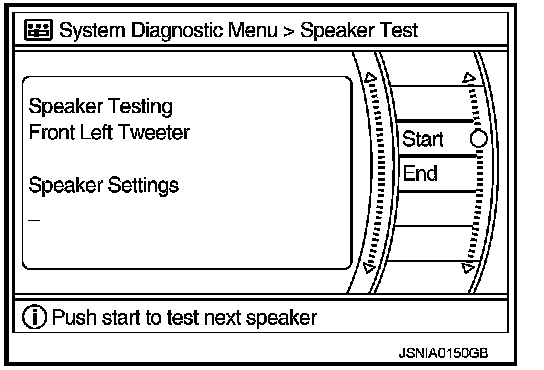 System Diagnostic Menu > Speaker Test

Speaker Testing
Front Left Tweeter

Speaker Settings
–

Start
End

Push start to test next speaker

JSNIA0150GB