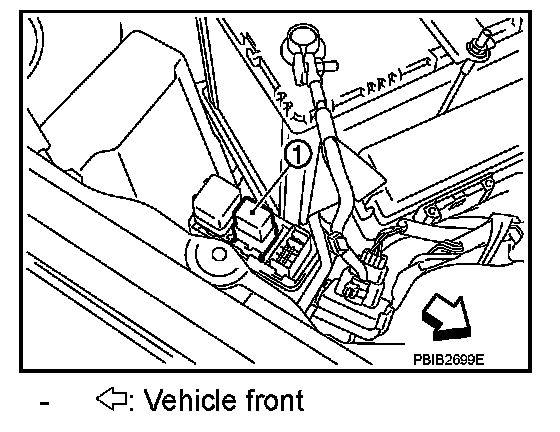 1

PBIB2699E

- ⇦: Vehicle front