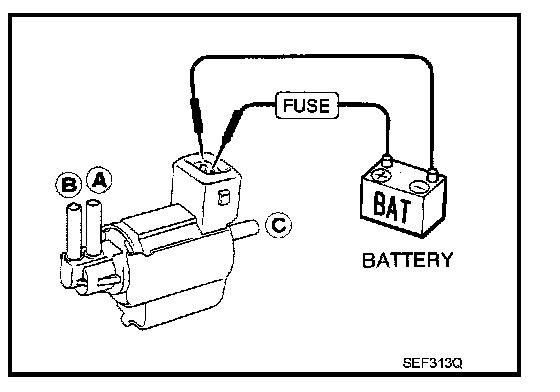 FUSE

B A

C

+ −

BAT

BATTERY

SEF313Q