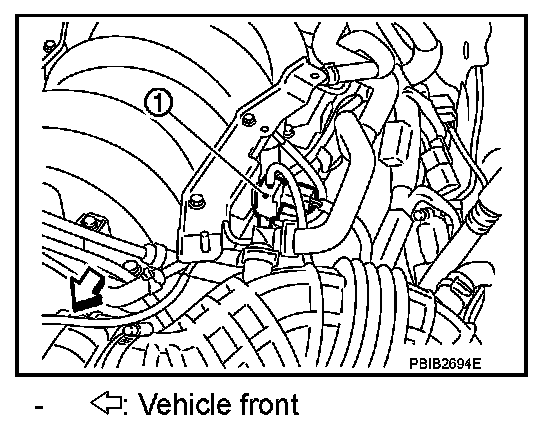 1

PBIB2694E

- ⇦: Vehicle front