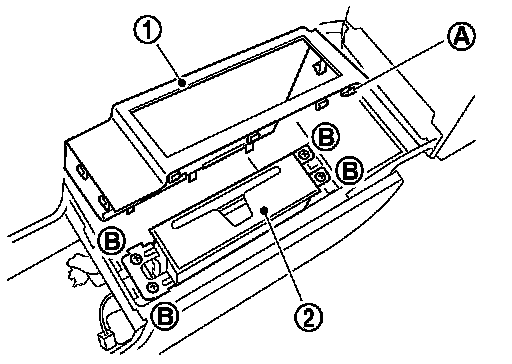 1
A
B
B
B
B
2