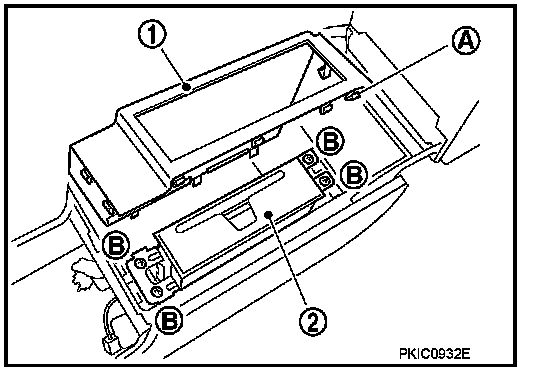 1
A
B
B
B
B
2
PKIC0932E