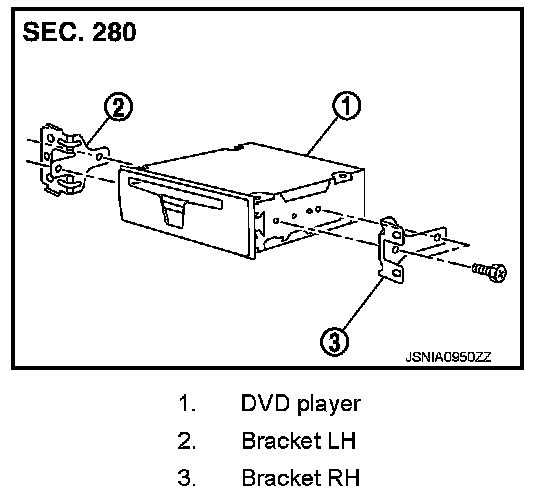 SEC. 280

2

1

3

JSNIA0950ZZ

1. DVD player
2. Bracket LH
3. Bracket RH