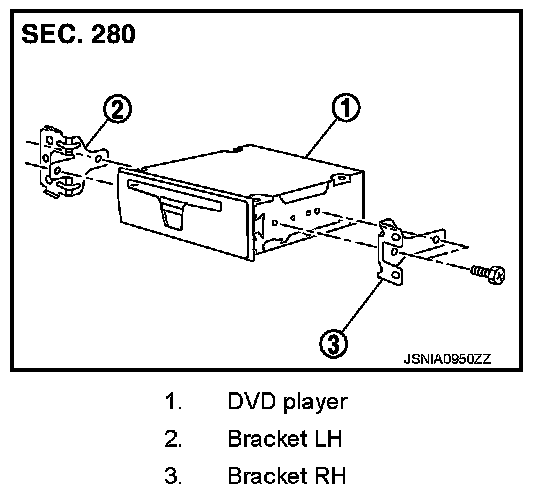 SEC. 280

2

1

3

JSNIA0950ZZ

1. DVD player
2. Bracket LH
3. Bracket RH