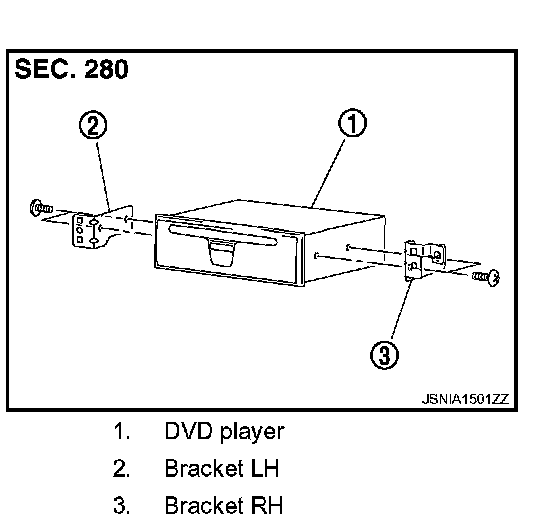 SEC. 280

②

①

③

JSNIA1501ZZ

1. DVD player
2. Bracket LH
3. Bracket RH