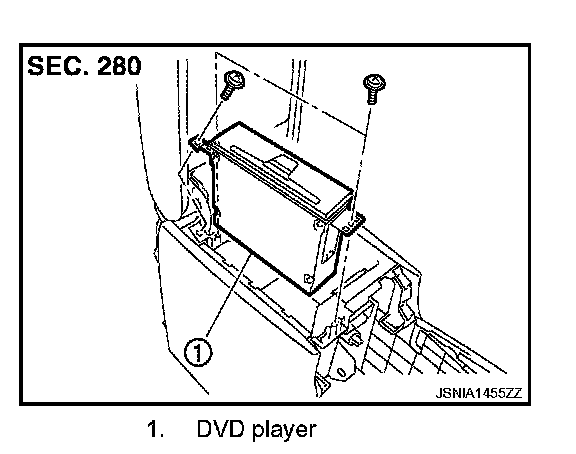 SEC. 280

①

JSNIA1455ZZ

1. DVD player