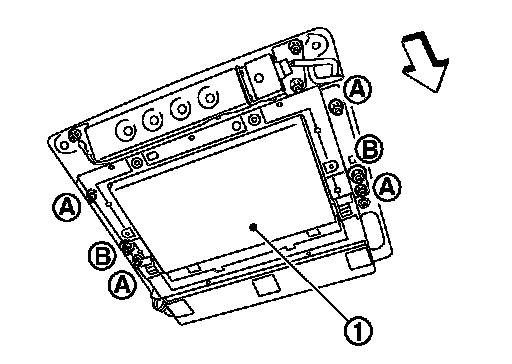 A
B
A
A
B
A
1