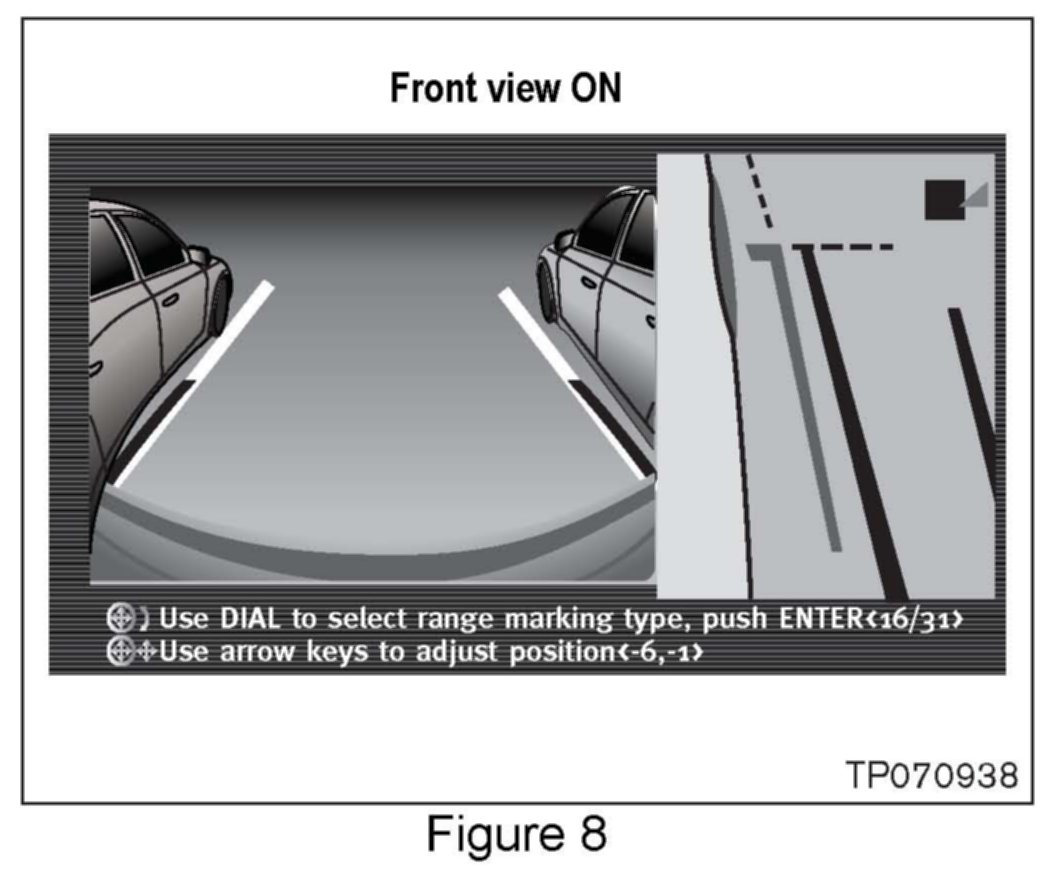 Front view ON

Use DIAL to select range marking type, push ENTER<16/31>
Use arrow keys to adjust position<-6,-1>

TP070938

Figure 8