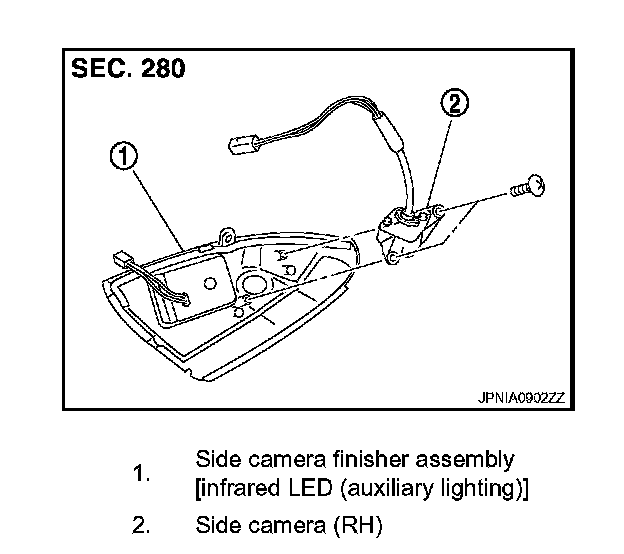 SEC. 280

1

2

JPNIA0902ZZ

1. Side camera finisher assembly [infrared LED (auxiliary lighting)]

2. Side camera (RH)