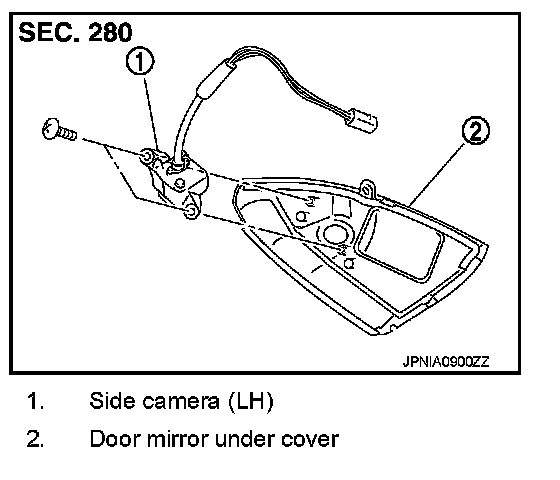 SEC. 280

1

2

JPNIA0900ZZ

1. Side camera (LH)

2. Door mirror under cover