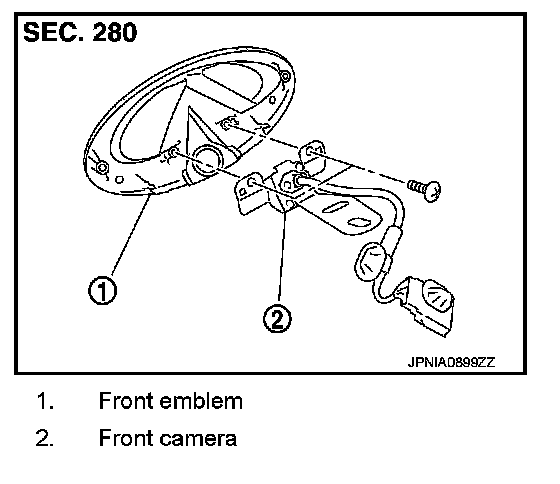 SEC. 280

1

2

JPNIA0899ZZ

1. Front emblem

2. Front camera