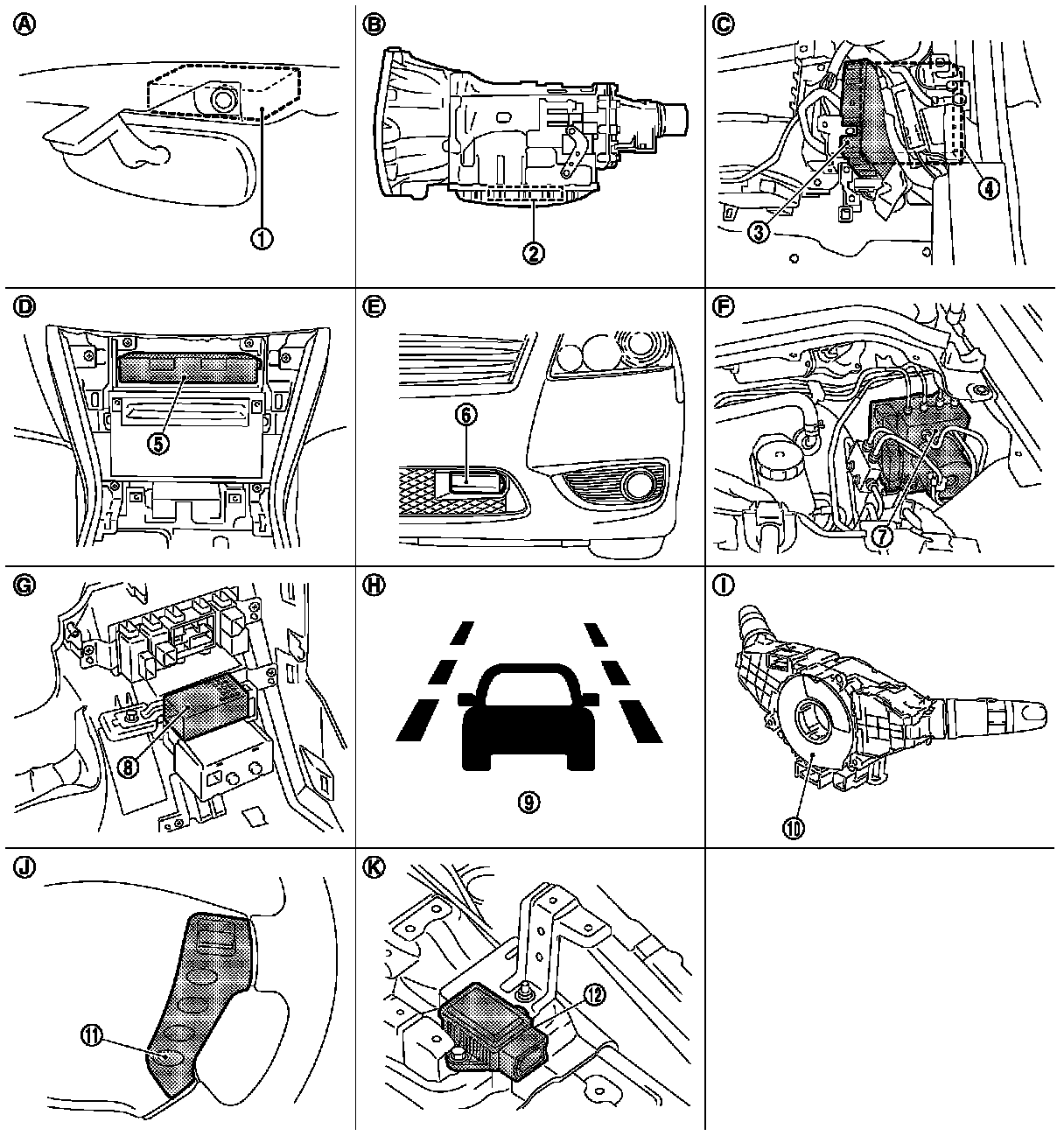 Ⓐ
①
Ⓑ
②
Ⓒ
③
④
Ⓓ
⑤
Ⓔ
⑥
Ⓕ
⑦
Ⓖ
⑧
Ⓗ
⑨
Ⓘ
⑩
Ⓙ
⑪
Ⓚ
⑫