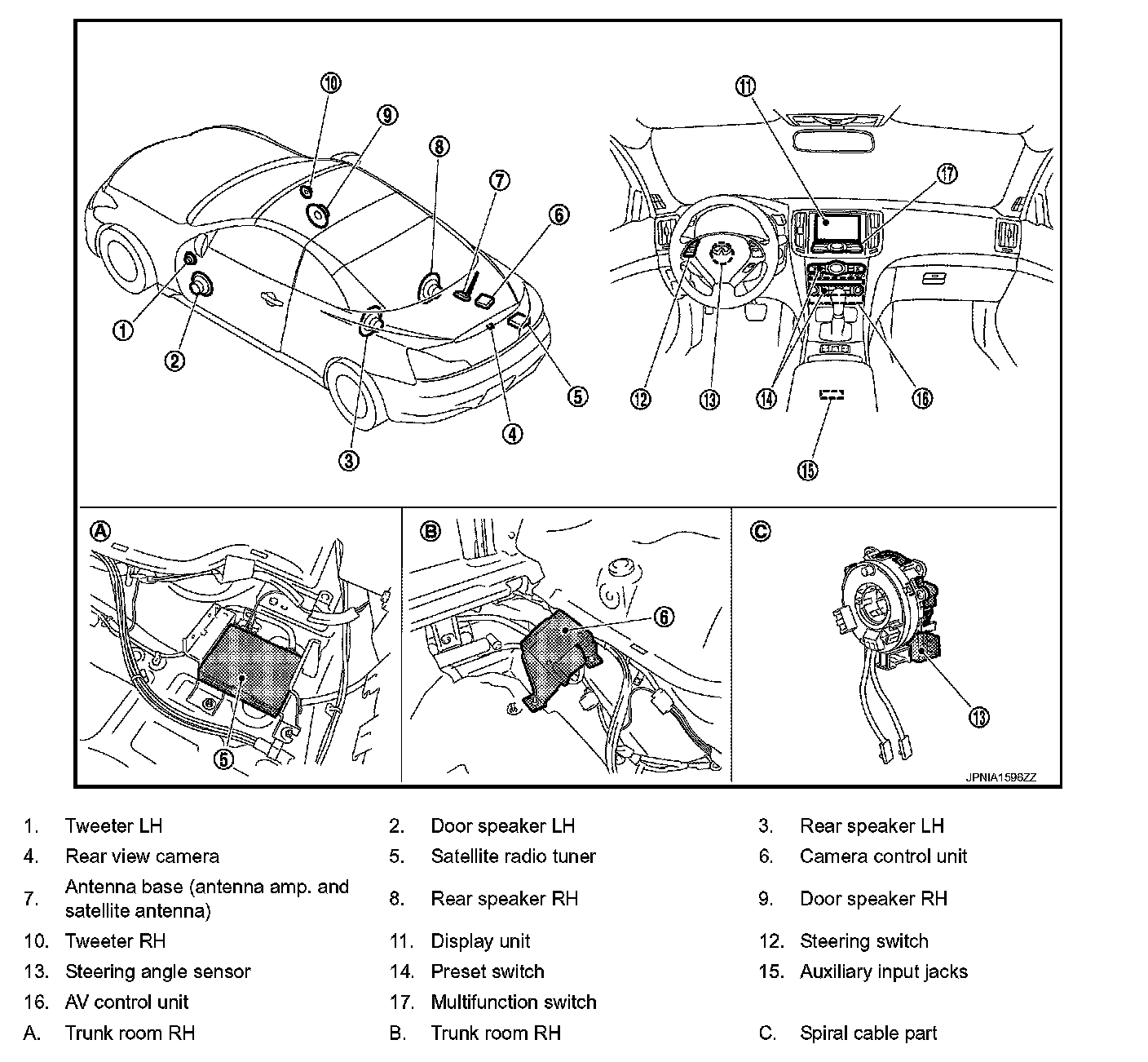 10
9
8
7
6
1
2
3
4
5
11
17
12
13
14
16
15
A
5
B
6
C
13
JPNIA1596ZZ

| | | | | | |
|---|---|---|---|---|---|
| 1. | Tweeter LH | 2. | Door speaker LH | 3. | Rear speaker LH |
| 4. | Rear view camera | 5. | Satellite radio tuner | 6. | Camera control unit |
| 7. | Antenna base (antenna amp. and satellite antenna) | 8. | Rear speaker RH | 9. | Door speaker RH |
| 10. | Tweeter RH | 11. | Display unit | 12. | Steering switch |
| 13. | Steering angle sensor | 14. | Preset switch | 15. | Auxiliary input jacks |
| 16. | AV control unit | 17. | Multifunction switch | | |
| A. | Trunk room RH | B. | Trunk room RH | C. | Spiral cable part |