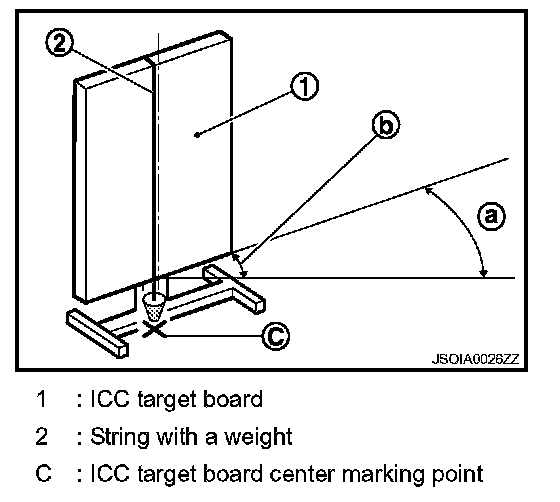 2
1
b
a
C
JSOIA0026ZZ

1 : ICC target board

2 : String with a weight

C : ICC target board center marking point