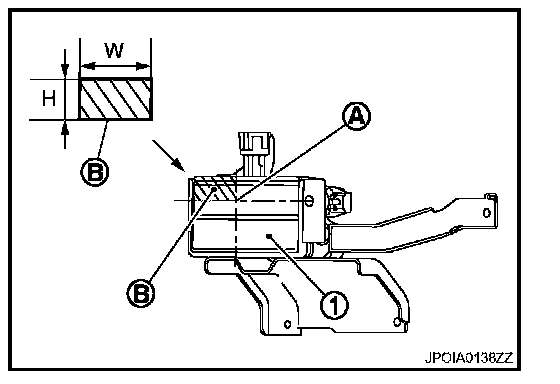 W
H
B
A
B
1
JPOIA0138ZZ