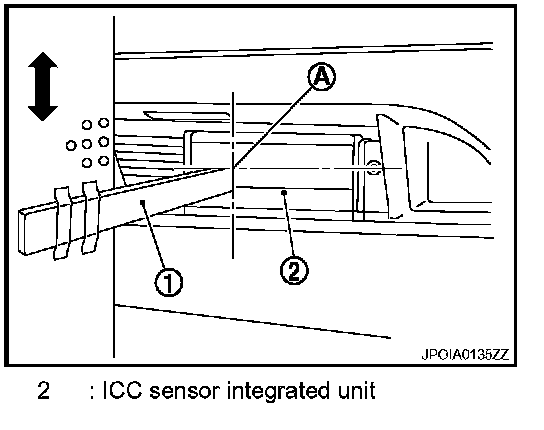 A

1

2

JPOIA0135ZZ

2 : ICC sensor integrated unit