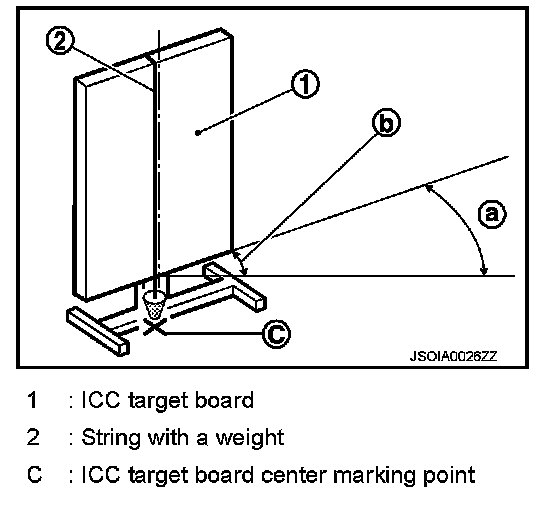 2

1

b

a

C

JSOIA0026ZZ

1 : ICC target board

2 : String with a weight

C : ICC target board center marking point