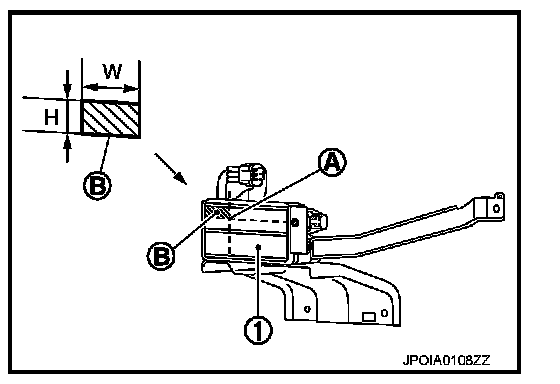 W
H
B
A
B
1
JPOIA0108ZZ