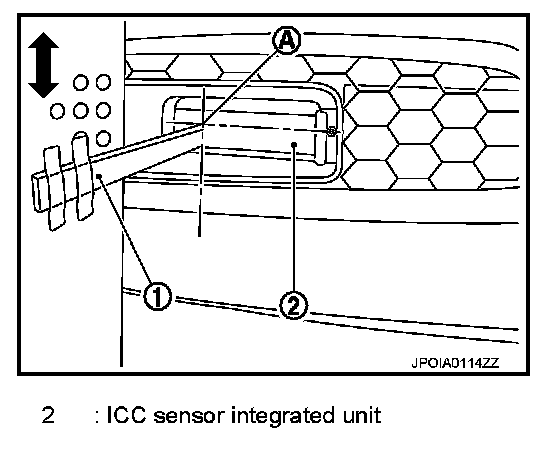 A
1
2
JPOIA0114ZZ

2 : ICC sensor integrated unit