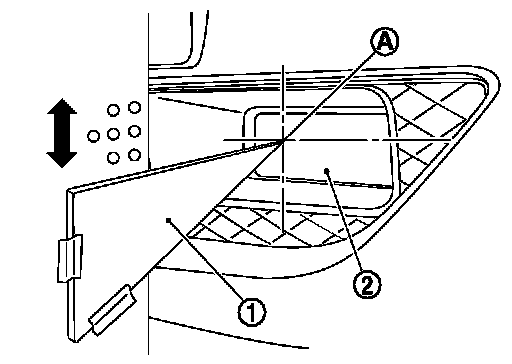 A
2
1