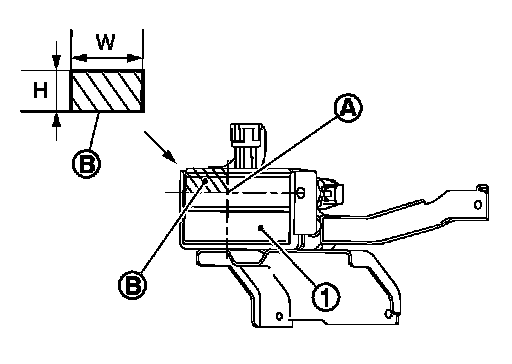 W
H
B
A
B
1