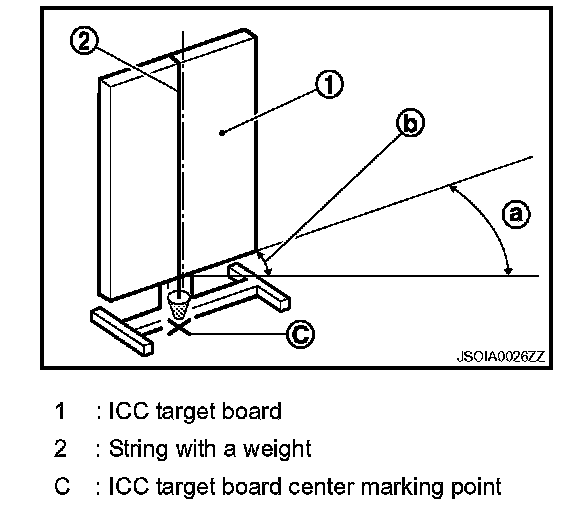 2
1
b
a
C
JSOIA0026ZZ

1 : ICC target board

2 : String with a weight

C : ICC target board center marking point