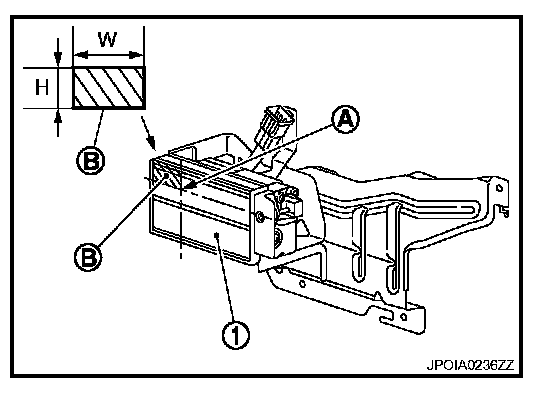 W
H
B
A
B
1
JPOIA0236ZZ