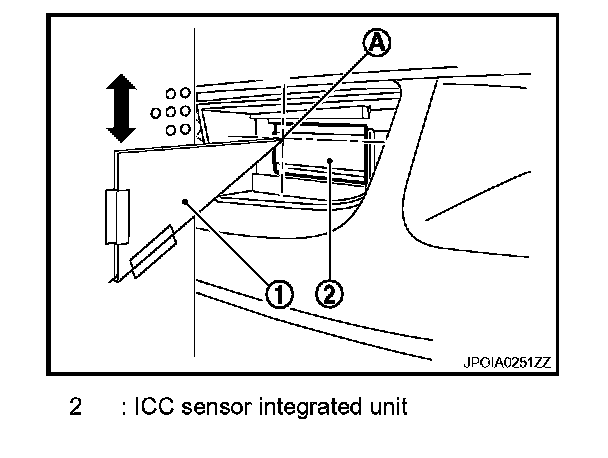 A

1

2

JPOIA0251ZZ

2 : ICC sensor integrated unit