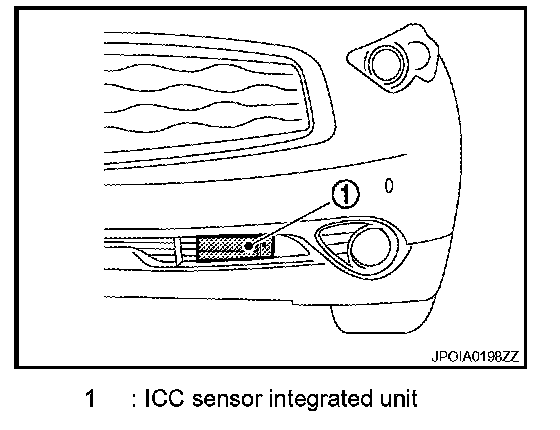 1

JPOIA0198ZZ

1 : ICC sensor integrated unit