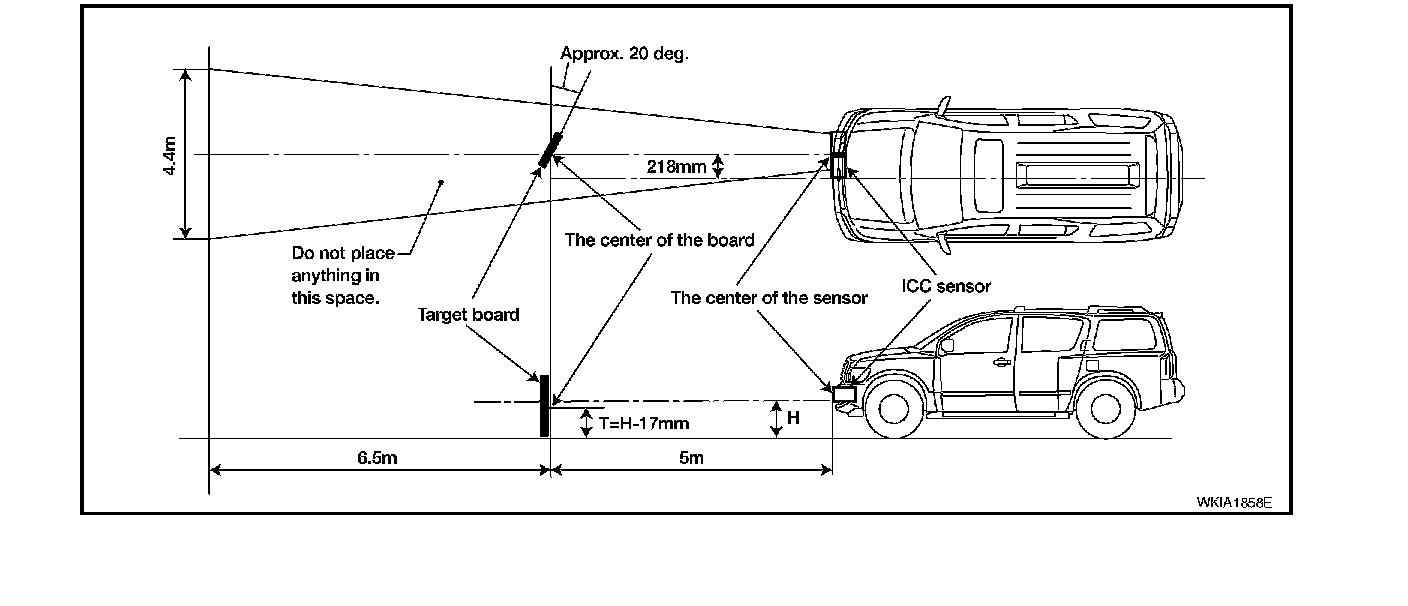 Approx. 20 deg.

4.4m

218mm

Do not place anything in this space.

The center of the board

Target board

The center of the sensor

ICC sensor

T=H-17mm

H

6.5m

5m

WKIA1858E