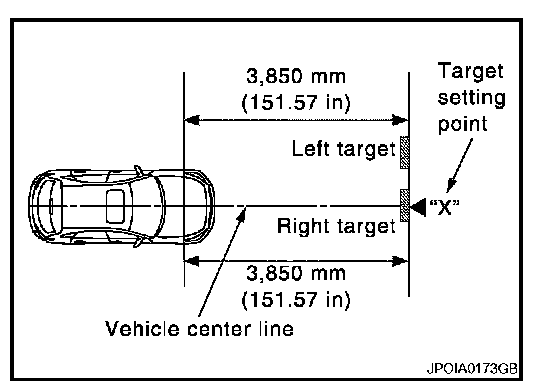 3,850 mm
(151.57 in)

Target setting point

Left target

"X"

Right target

3,850 mm
(151.57 in)

Vehicle center line

JPOIA0173GB