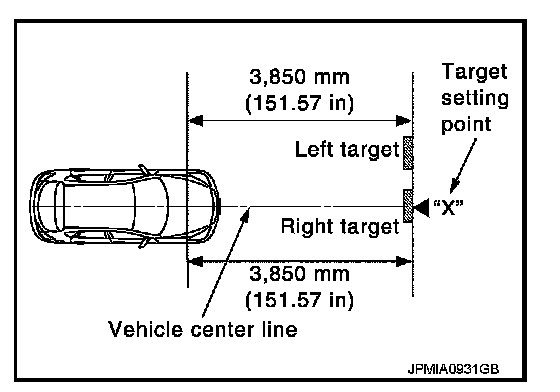 3,850 mm
(151.57 in)

Target setting point

Left target

"X"

Right target

3,850 mm
(151.57 in)

Vehicle center line

JPMIA0931GB